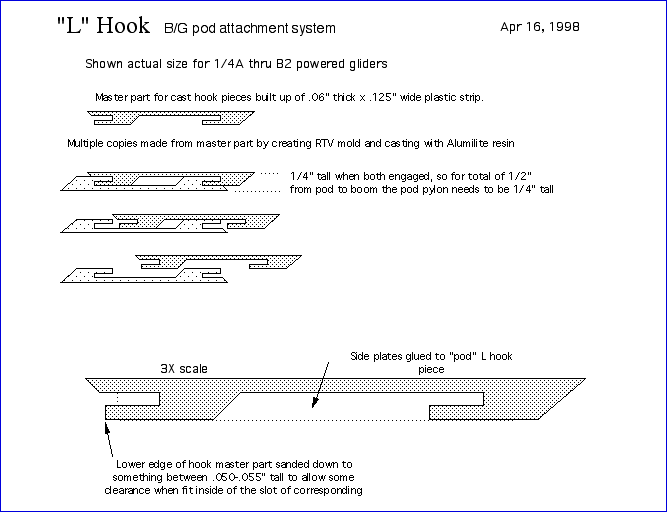 "L" Hook B/G pod attachment system

Apr 16, 1998

Shown actual size for 1/4A thru B2 powered gliders

Master part for cast hook pieces built up of .06" thick x .125" wide plastic strip.

Multiple copies made from master part by creating RTV mold and casting with Alumilite resin

1/4" tall when both engaged, so for total of 1/2" from pod to boom the pod pylon needs to be 1/4" tall

3X scale

Side plates glued to "pod" L hook piece

Lower edge of hook master part sanded down to something between .050-.055" tall to allow some clearance when fit inside of the slot of corresponding