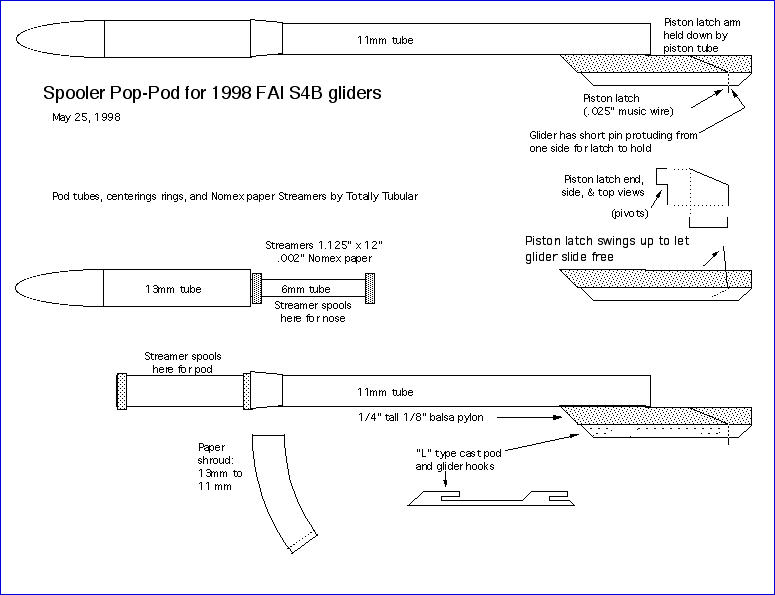 11mm tube

Piston latch arm held down by piston tube

Spooler Pop-Pod for 1998 FAI S4B gliders

May 25, 1998

Piston latch (.025" music wire)

Glider has short pin protuding from one side for latch to hold

Pod tubes, centerings rings, and Nomex paper Streamers by Totally Tubular

Piston latch end, side, & top views

(pivots)

Piston latch swings up to let glider slide free

Streamers 1.125" x 12" .002" Nomex paper

13mm tube

6mm tube

Streamer spools here for nose

Streamer spools here for pod

11mm tube

1/4" tall 1/8" balsa pylon

Paper shroud: 13mm to 11 mm

"L" type cast pod and glider hooks