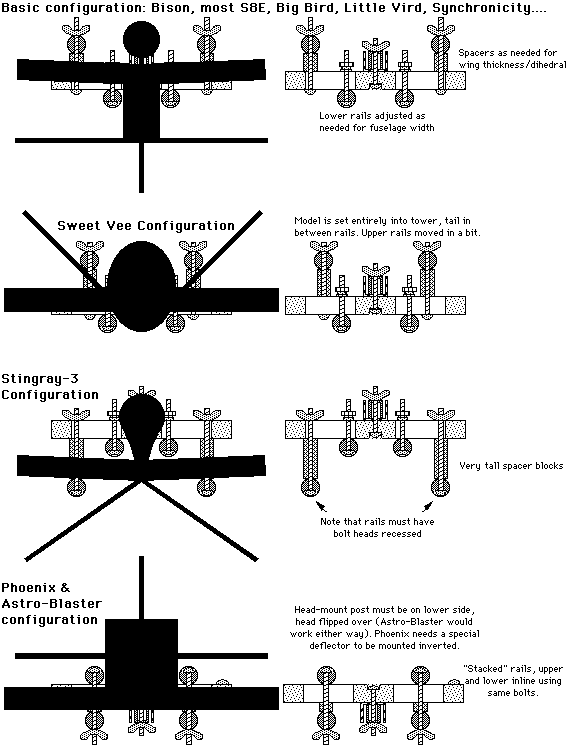 Basic configuration: Bison, most S8E, Big Bird, Little Vird, Synchronicity....

Spacers as needed for wing thickness/dihedral

Lower rails adjusted as needed for fuselage width

Sweet Vee Configuration

Model is set entirely into tower, tail in between rails. Upper rails moved in a bit.

Stingray-3 Configuration

Very tall spacer blocks

Note that rails must have bolt heads recessed

Phoenix & Astro-Blaster configuration

Head-mount post must be on lower side, head flipped over (Astro-Blaster would work either way). Phoenix needs a special deflector to be mounted inverted.

"Stacked" rails, upper and lower inline using same bolts.