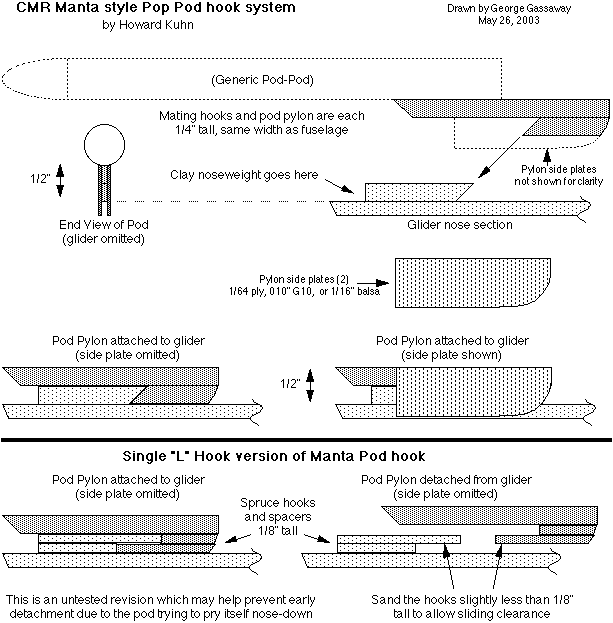 CMR Manta style Pop Pod hook system
by Howard Kuhn

Drawn by George Gassaway
May 26, 2003

(Generic Pod-Pod)

Mating hooks and pod pylon are each 1/4" tall, same width as fuselage

1/2"

Clay noseweight goes here

Pylon side plates not shown for clarity

End View of Pod
(glider omitted)

Glider nose section

Pylon side plates (2)
1/64 ply, 010" G10, or 1/16" balsa

Pod Pylon attached to glider
(side plate omitted)

1/2"

Pod Pylon attached to glider
(side plate shown)

Single "L" Hook version of Manta Pod hook

Pod Pylon attached to glider
(side plate omitted)

Spruce hooks and spacers 1/8" tall

Pod Pylon detached from glider
(side plate omitted)

This is an untested revision which may help prevent early detachment due to the pod trying to pry itself nose-down

Sand the hooks slightly less than 1/8" tall to allow sliding clearance