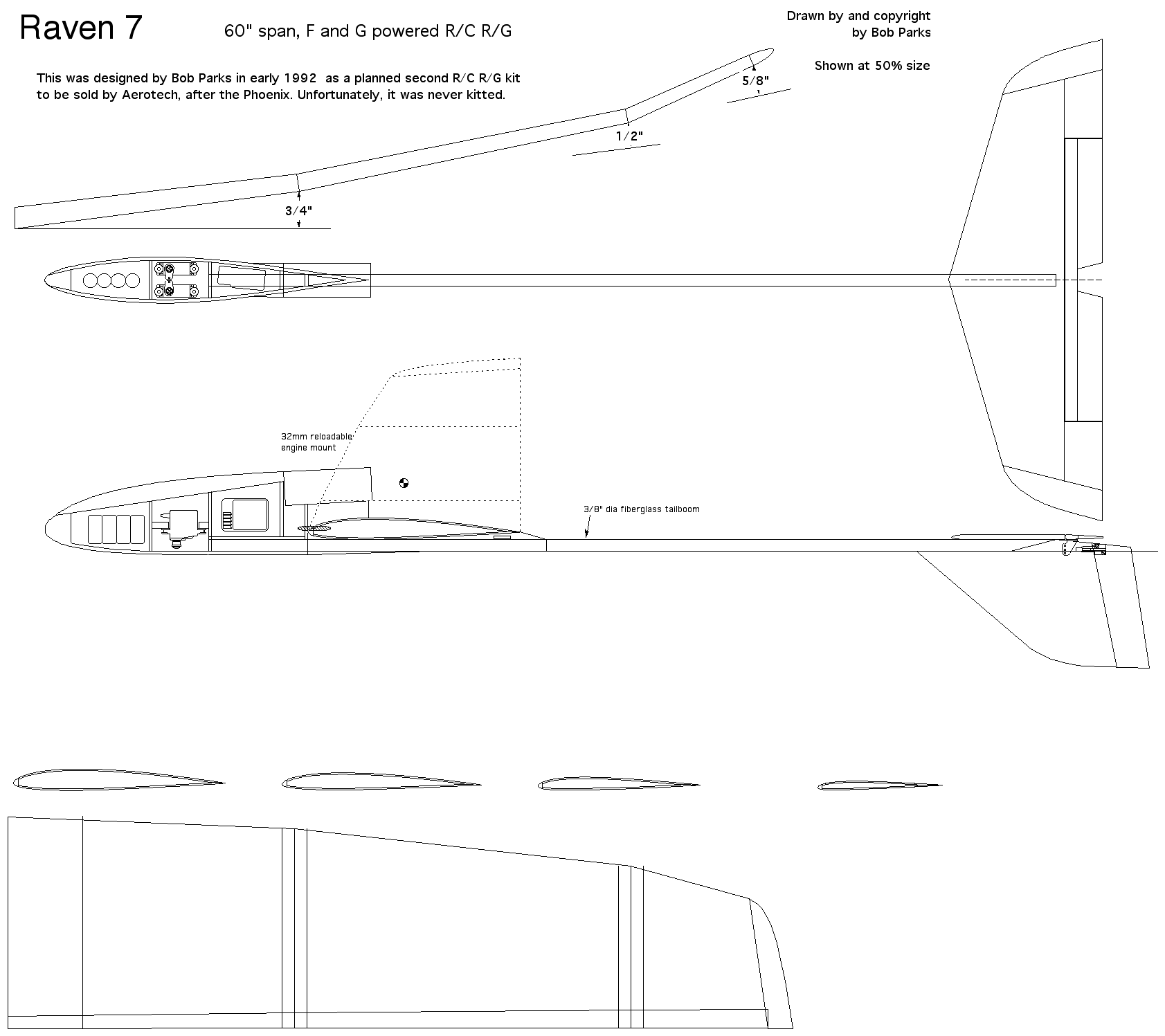 Raven 7

60" span, F and G powered R/C R/G

Drawn by and copyright by Bob Parks

Shown at 50% size

This was designed by Bob Parks in early 1992 as a planned second R/C R/G kit to be sold by Aerotech, after the Phoenix. Unfortunately, it was never kitted.

5/8"

1/2"

3/4"

32mm reloadable engine mount

3/8" dia fiberglass tailboom